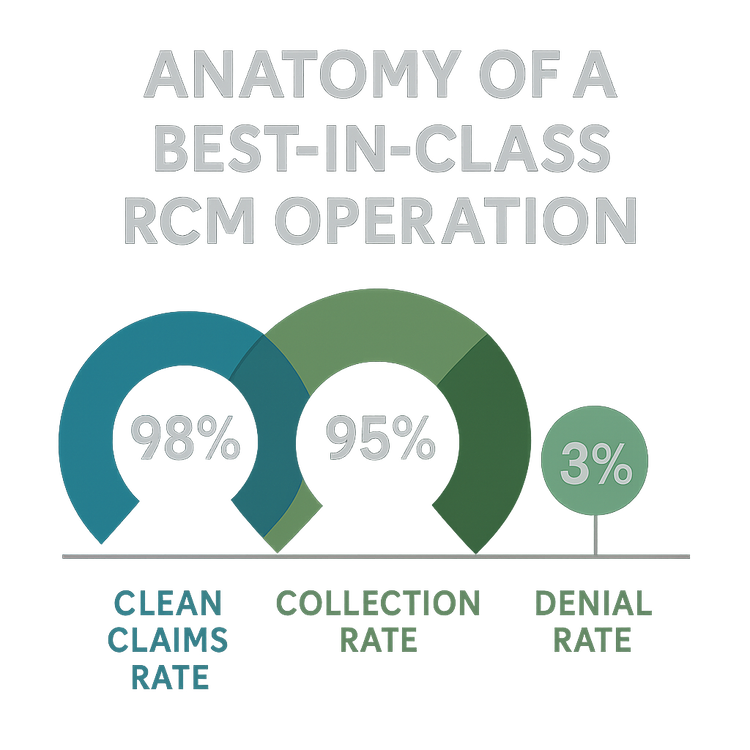 ANATOMY OF A BEST-IN-CLASS RCM OPERATION

98%

95%

3%

CLEAN CLAIMS RATE

COLLECTION RATE

DENIAL RATE